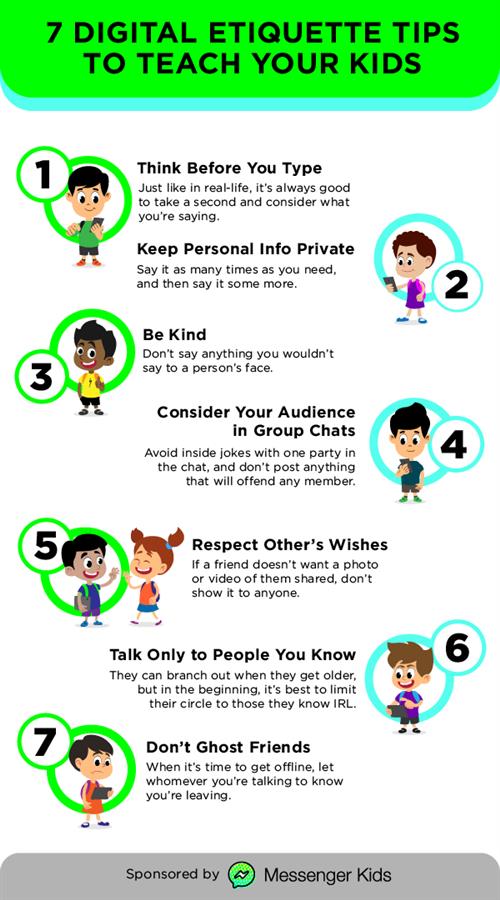 7 DIGITAL ETIQUETTE TIPS TO TEACH YOUR KIDS

1

Think Before You Type
Just like in real-life, it's always good to take a second and consider what you're saying.

Keep Personal Info Private
Say it as many times as you need, and then say it some more.

2

3

Be Kind
Don't say anything you wouldn't say to a person's face.

Consider Your Audience in Group Chats
Avoid inside jokes with one party in the chat, and don't post anything that will offend any member.

4

5

Respect Other's Wishes
If a friend doesn't want a photo or video of them shared, don't show it to anyone.

Talk Only to People You Know
They can branch out when they get older, but in the beginning, it's best to limit their circle to those they know IRL.

6

7

Don't Ghost Friends
When it's time to get offline, let whomever you're talking to know you're leaving.

Sponsored by Messenger Kids